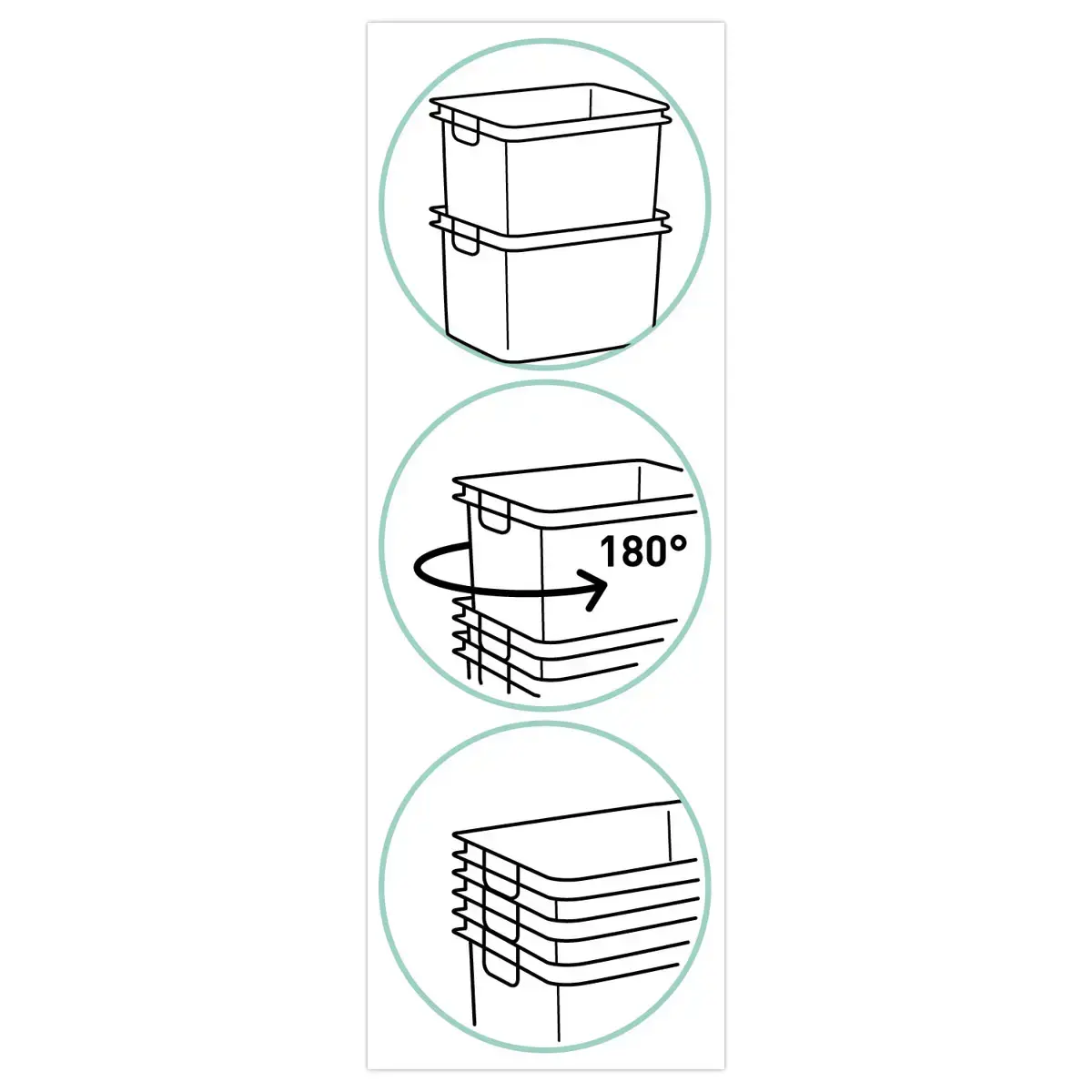 180°