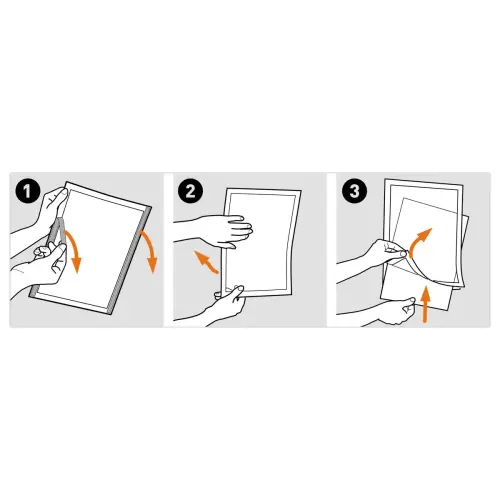 1

2

3