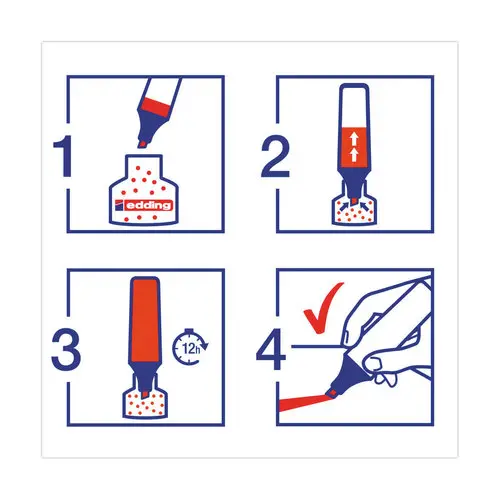 1

edding

2

3

12h

4