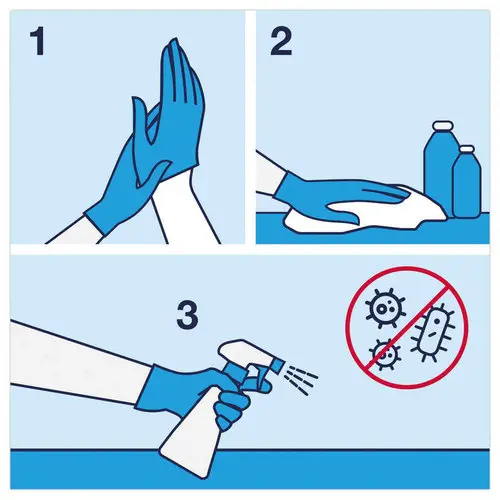 1

2

3